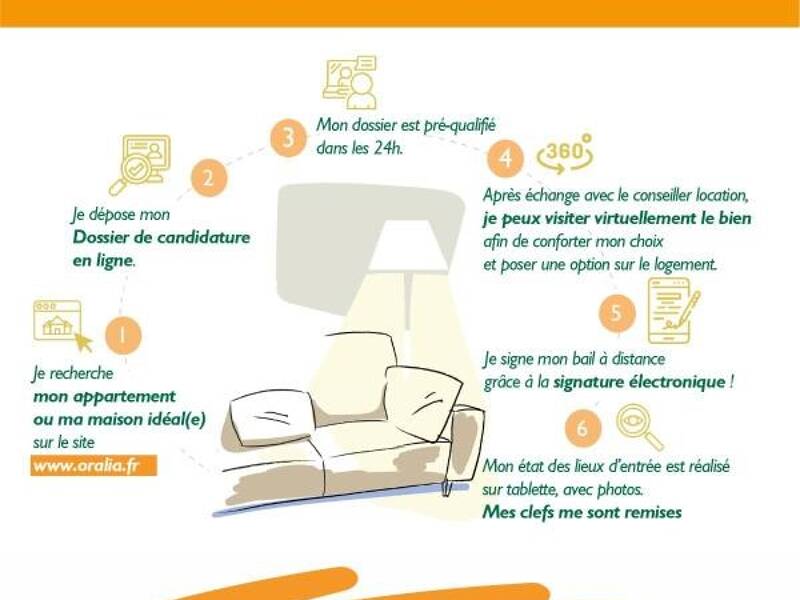 1

Je recherche **mon appartement ou ma maison idéal(e)** sur le site www.oralia.fr

2

Je dépose mon **Dossier de candidature en ligne**.

3

Mon dossier est pré-qualifié dans les 24h.

4

360°

Après échange avec le conseiller location, **je peux visiter virtuellement le bien** afin de conforter mon choix et poser une option sur le logement.

5

Je signe mon bail à distance grâce à la **signature électronique** !

6

Mon état des lieux d'entrée est réalisé sur tablette, avec photos.
**Mes clefs me sont remises**